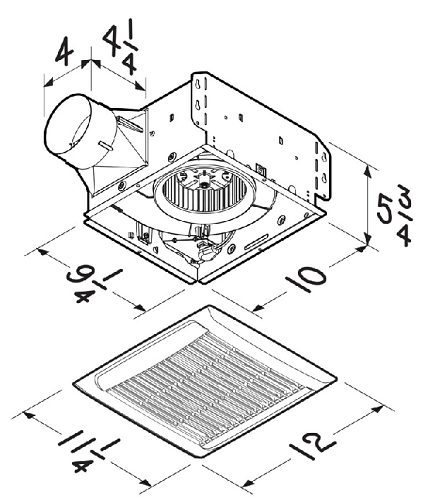 4
$4\frac{1}{4}$
$5\frac{3}{4}$
$9\frac{1}{4}$
10
$11\frac{1}{4}$
12