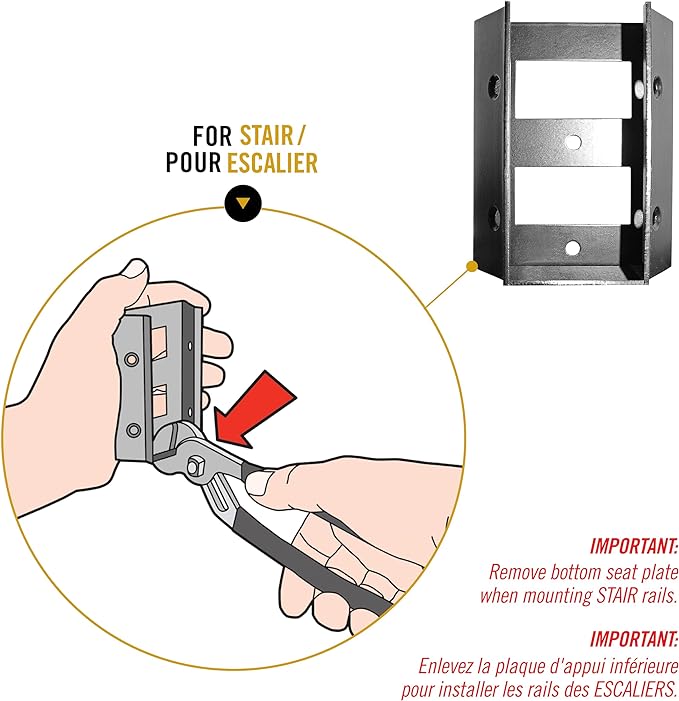 FOR STAIR /
POUR ESCALIER

IMPORTANT:
Remove bottom seat plate when mounting STAIR rails.

IMPORTANT:
Enlevez la plaque d'appui inférieure pour installer les rails des ESCALIERS.